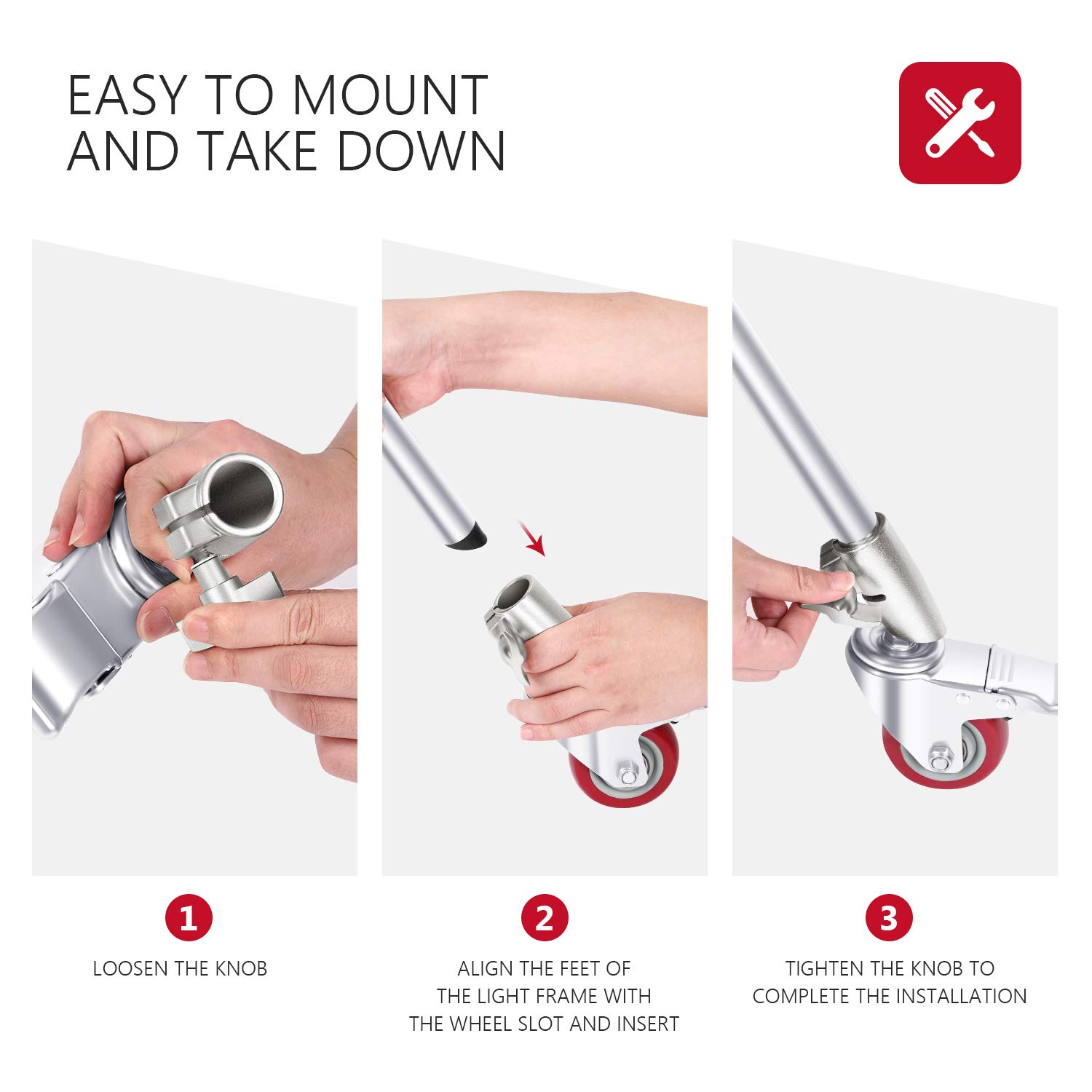 EASY TO MOUNT AND TAKE DOWN

1
LOOSEN THE KNOB

2
ALIGN THE FEET OF THE LIGHT FRAME WITH THE WHEEL SLOT AND INSERT

3
TIGHTEN THE KNOB TO COMPLETE THE INSTALLATION