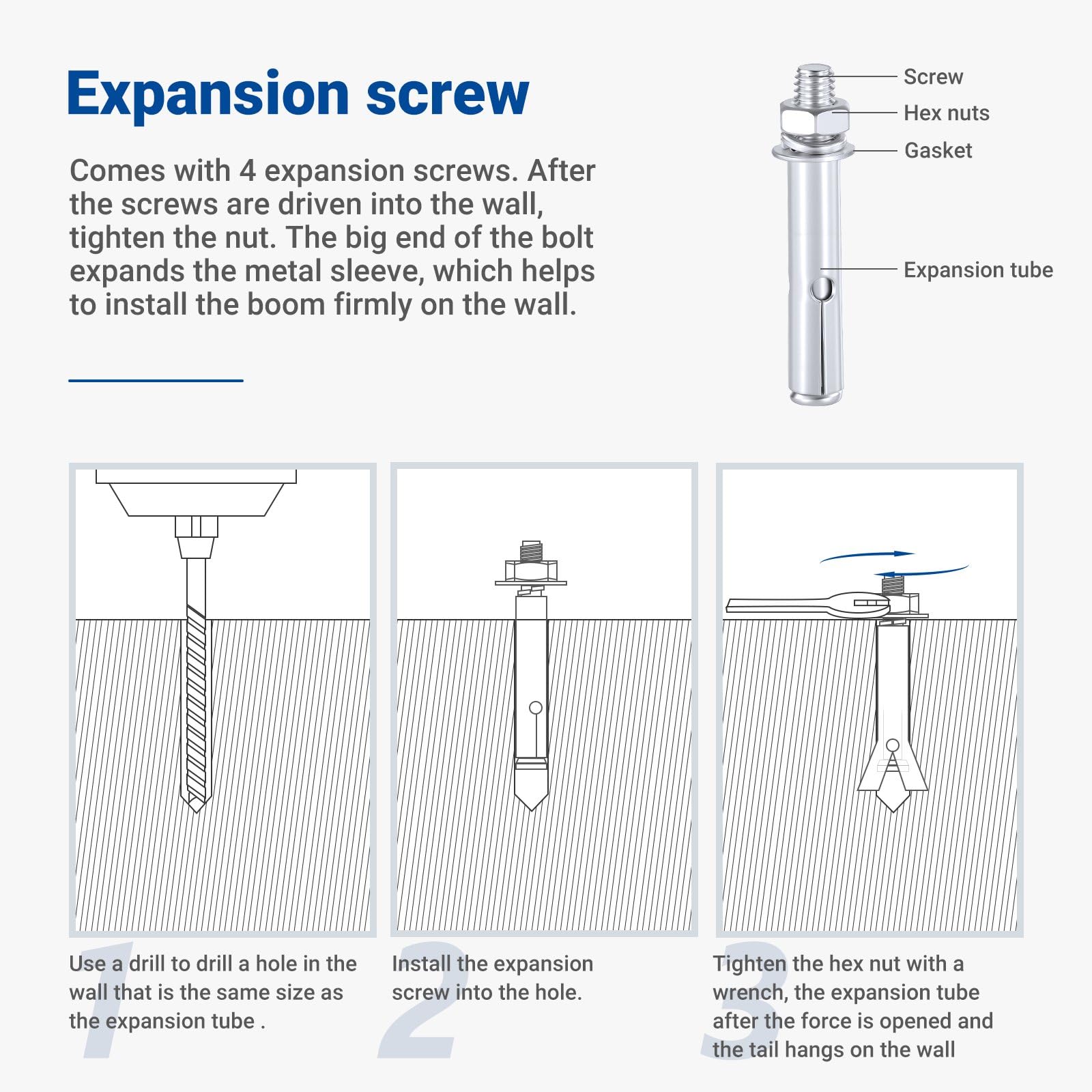 Expansion screw

Comes with 4 expansion screws. After the screws are driven into the wall, tighten the nut. The big end of the bolt expands the metal sleeve, which helps to install the boom firmly on the wall.

Screw
Hex nuts
Gasket
Expansion tube

1
Use a drill to drill a hole in the wall that is the same size as the expansion tube .

2
Install the expansion screw into the hole.

3
Tighten the hex nut with a wrench, the expansion tube after the force is opened and the tail hangs on the wall