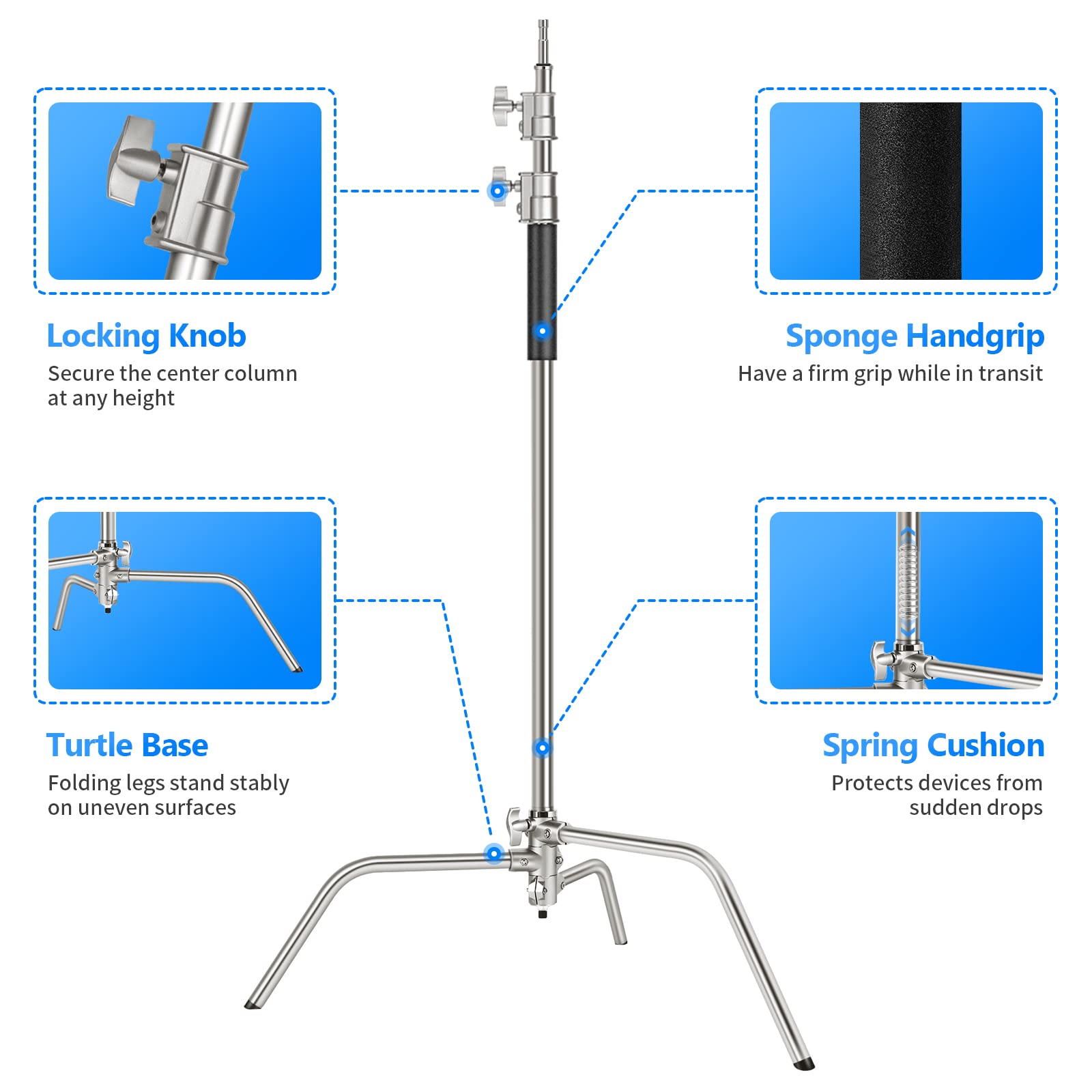 Locking Knob
Secure the center column at any height

Sponge Handgrip
Have a firm grip while in transit

Turtle Base
Folding legs stand stably on uneven surfaces

Spring Cushion
Protects devices from sudden drops